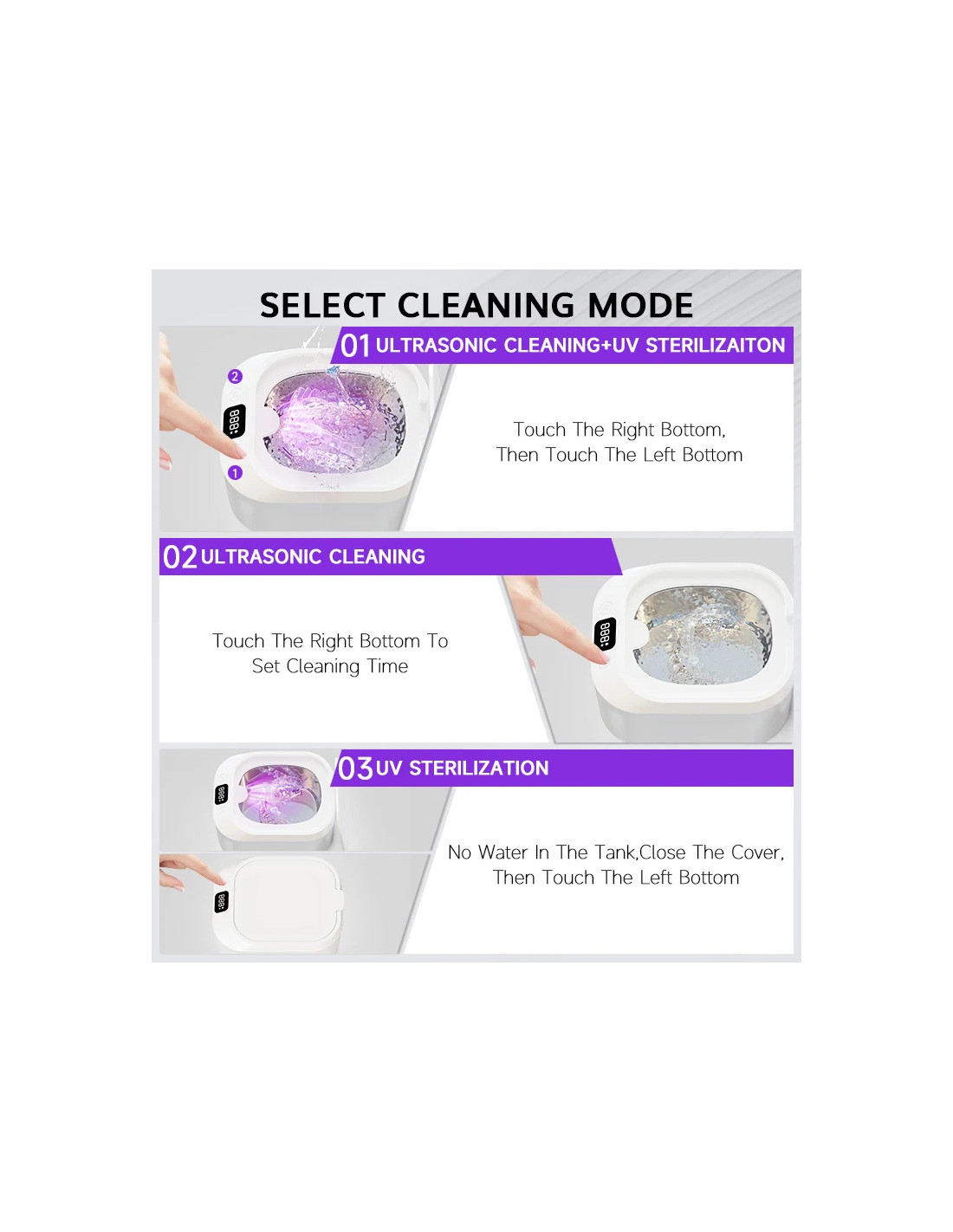 SELECT CLEANING MODE

01 ULTRASONIC CLEANING+UV STERILIZAITON

2

888

1

Touch The Right Bottom,
Then Touch The Left Bottom

02 ULTRASONIC CLEANING

Touch The Right Bottom To
Set Cleaning Time

888

03 UV STERILIZATION

888

888

No Water In The Tank,Close The Cover,
Then Touch The Left Bottom