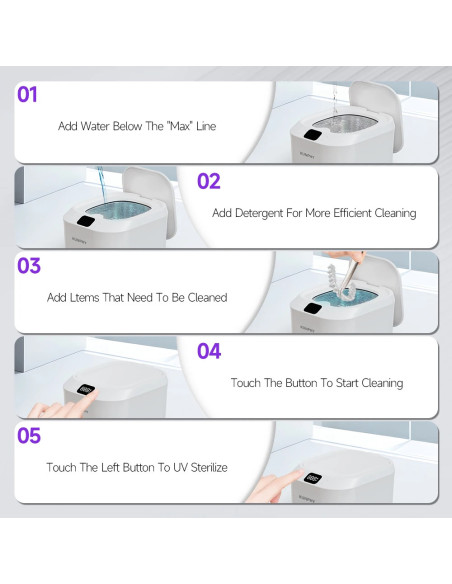 01

Add Water Below The "Max" Line

02

Add Detergent For More Efficient Cleaning

03

Add Ltems That Need To Be Cleaned

04

Touch The Button To Start Cleaning

05

Touch The Left Button To UV Sterilize